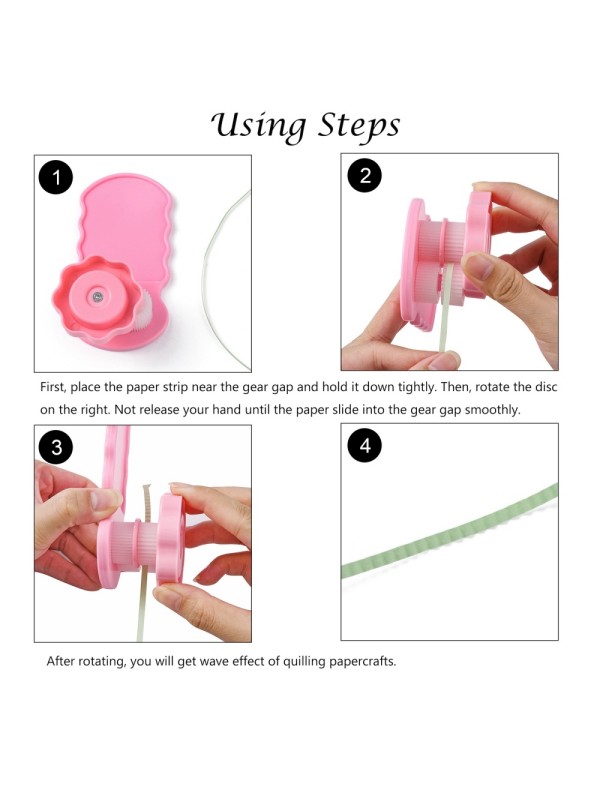 Using Steps

1

2

First, place the paper strip near the gear gap and hold it down tightly. Then, rotate the disc on the right. Not release your hand until the paper slide into the gear gap smoothly.

3

4

After rotating, you will get wave effect of quilling papercrafts.